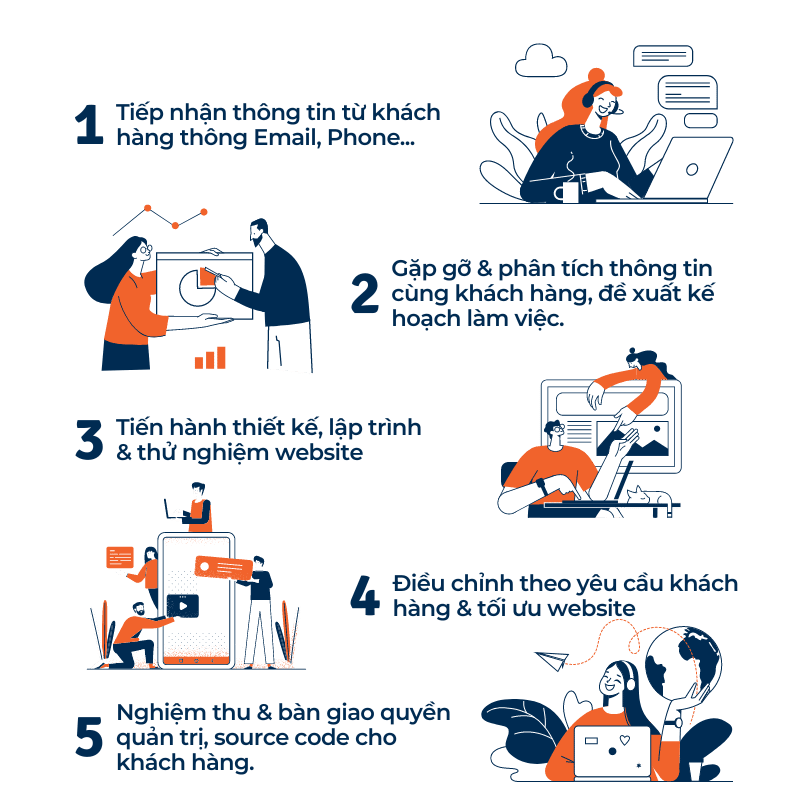 1 Tiếp nhận thông tin từ khách hàng thông Email, Phone...

2 Gặp gỡ & phân tích thông tin cùng khách hàng, đề xuất kế hoạch làm việc.

3 Tiến hành thiết kế, lập trình & thử nghiệm website

4 Điều chỉnh theo yêu cầu khách hàng & tối ưu website

5 Nghiệm thu & bàn giao quyền quản trị, source code cho khách hàng.